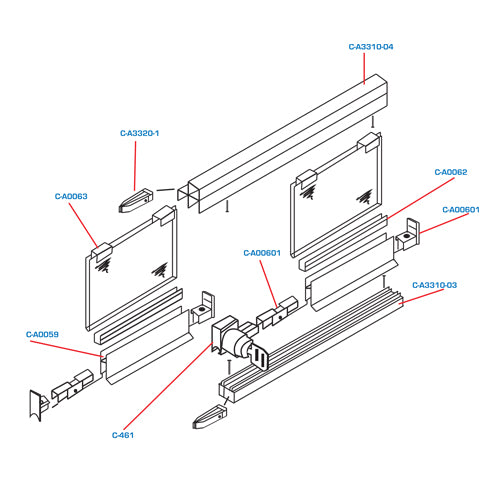 C-A3310-04

C-A3320-1

C-A0062

C-A0063

C-A00601

C-A00601

C-A3310-03

C-A0059

C-461