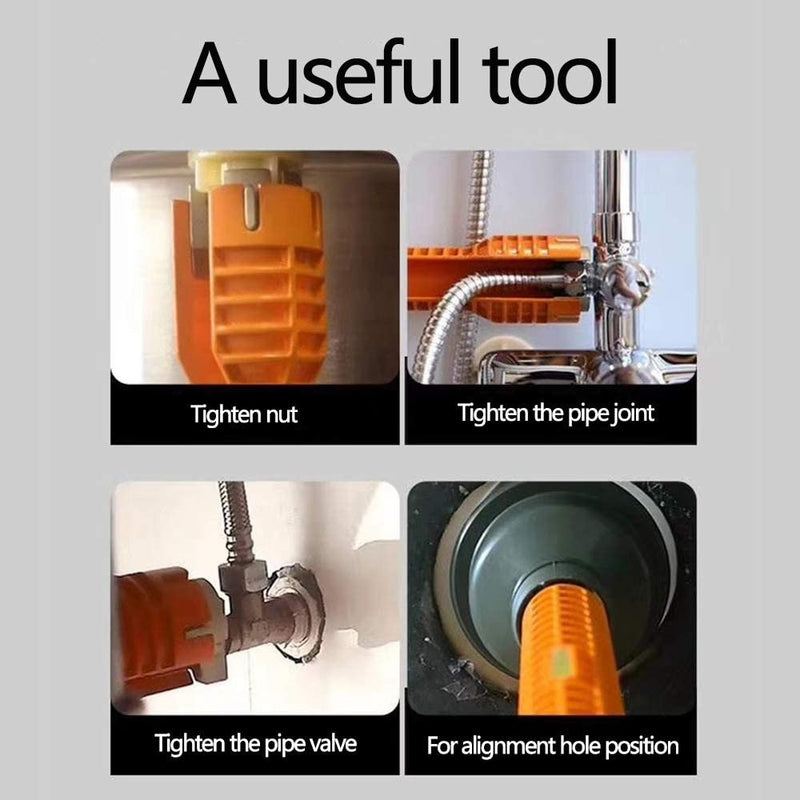 A useful tool

Tighten nut

Tighten the pipe joint

Tighten the pipe valve

For alignment hole position