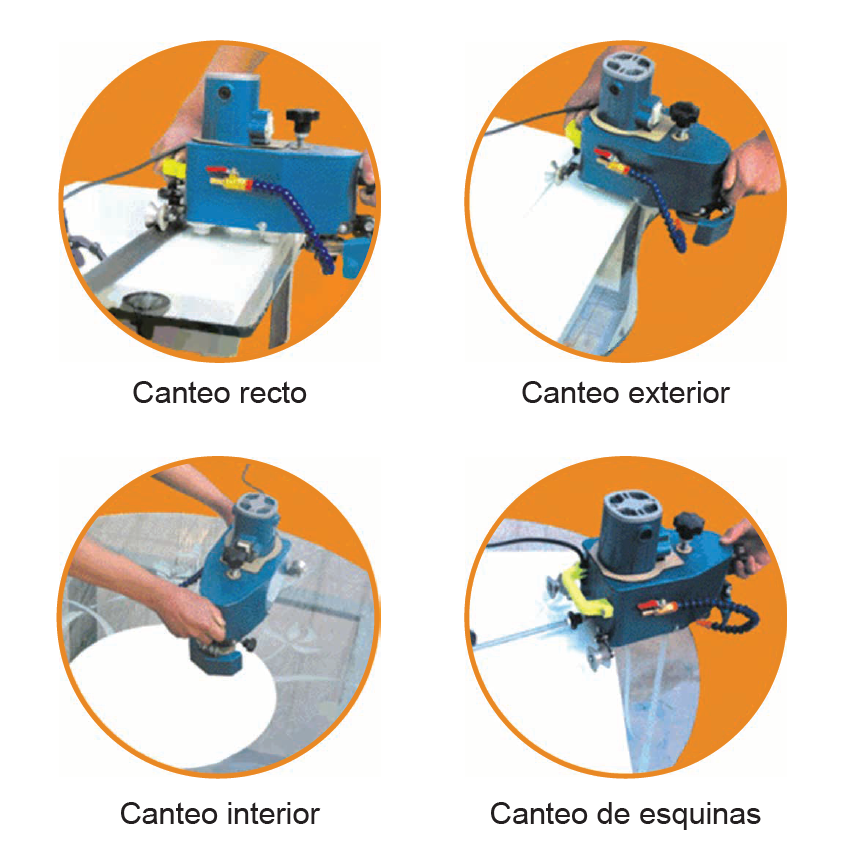 Canteo recto

Canteo exterior

Canteo interior

Canteo de esquinas