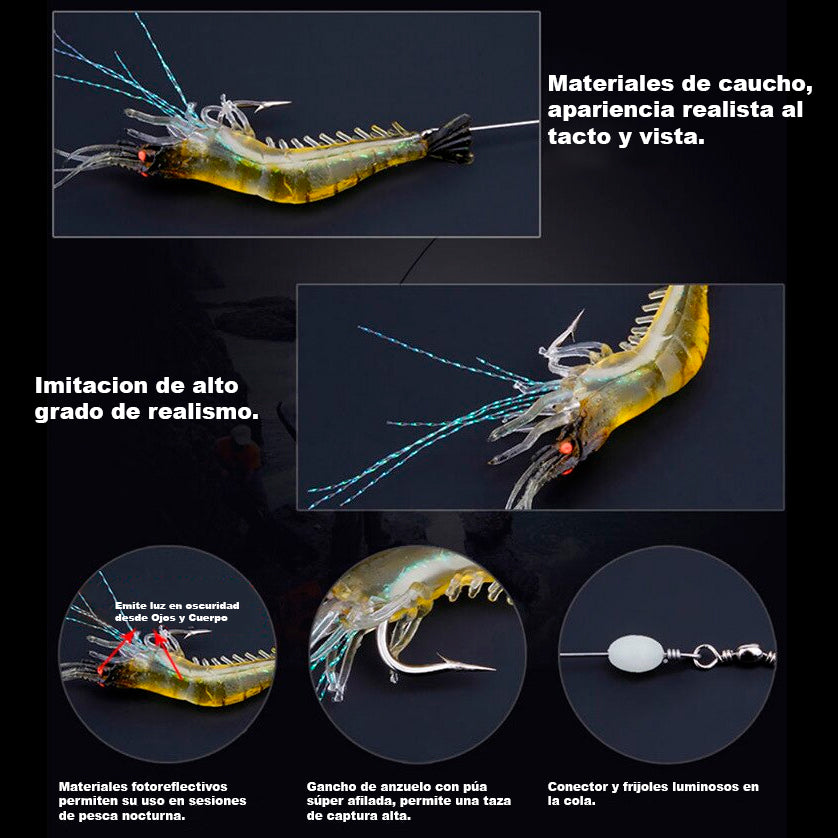 Materiales de caucho, apariencia realista al tacto y vista.

Imitacion de alto grado de realismo.

Emite luz en oscuridad desde Ojos y Cuerpo

Materiales fotoreflectivos permiten su uso en sesiones de pesca nocturna.

Gancho de anzuelo con púa súper afilada, permite una taza de captura alta.

Conector y frijoles luminosos en la cola.