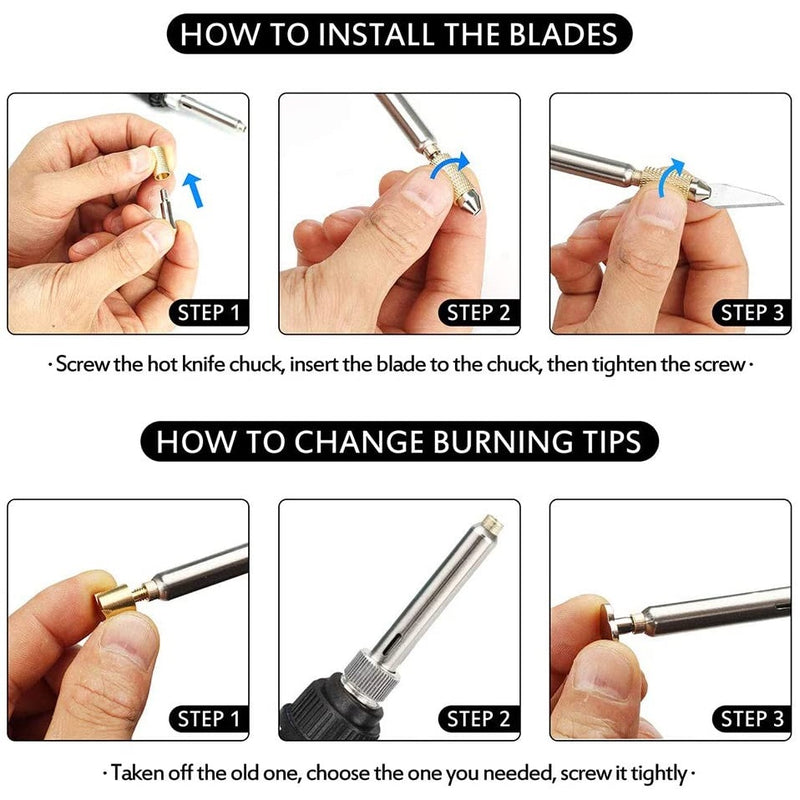 HOW TO INSTALL THE BLADES

STEP 1

STEP 2

STEP 3

· Screw the hot knife chuck, insert the blade to the chuck, then tighten the screw ·

HOW TO CHANGE BURNING TIPS

STEP 1

STEP 2

STEP 3

· Taken off the old one, choose the one you needed, screw it tightly ·