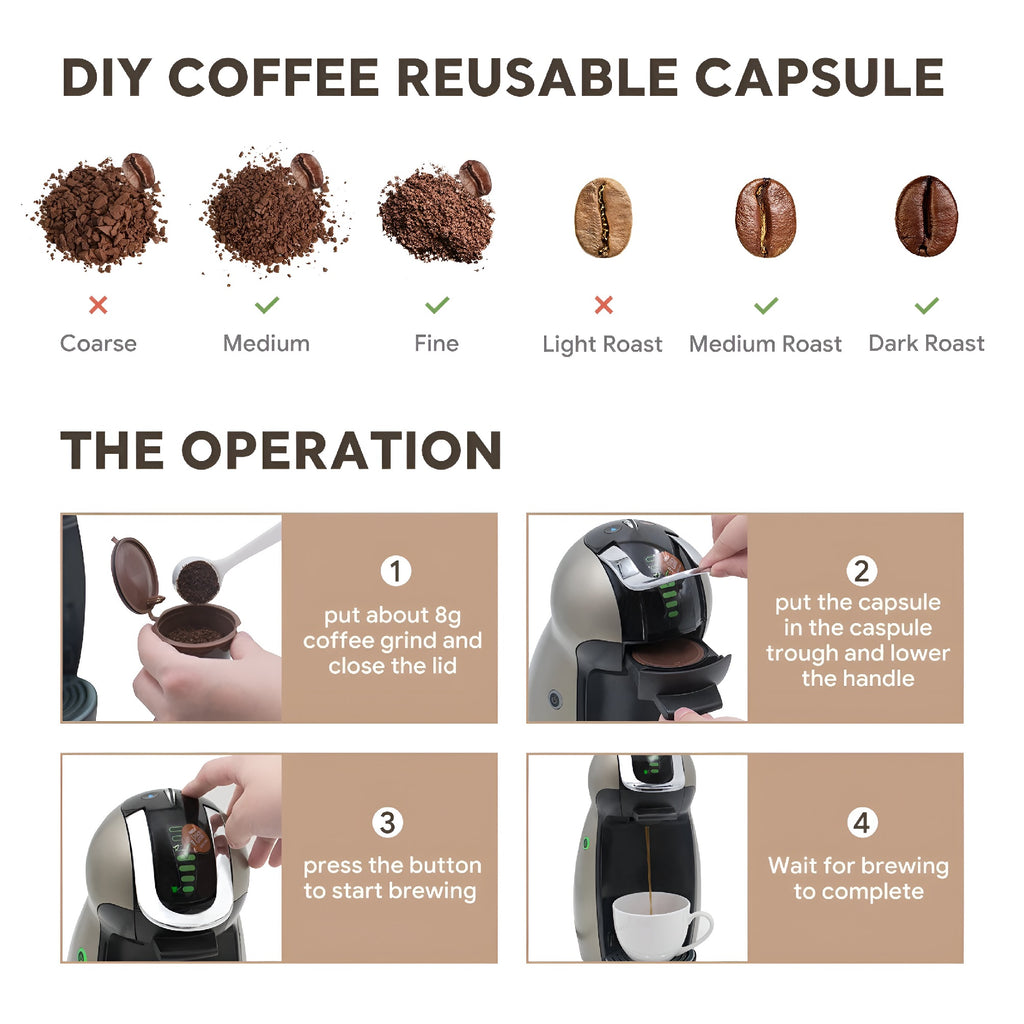 DIY COFFEE REUSABLE CAPSULE

Coarse

Medium

Fine

Light Roast

Medium Roast

Dark Roast

THE OPERATION

1
put about 8g coffee grind and close the lid

2
put the capsule in the caspule trough and lower the handle

3
press the button to start brewing

4
Wait for brewing to complete