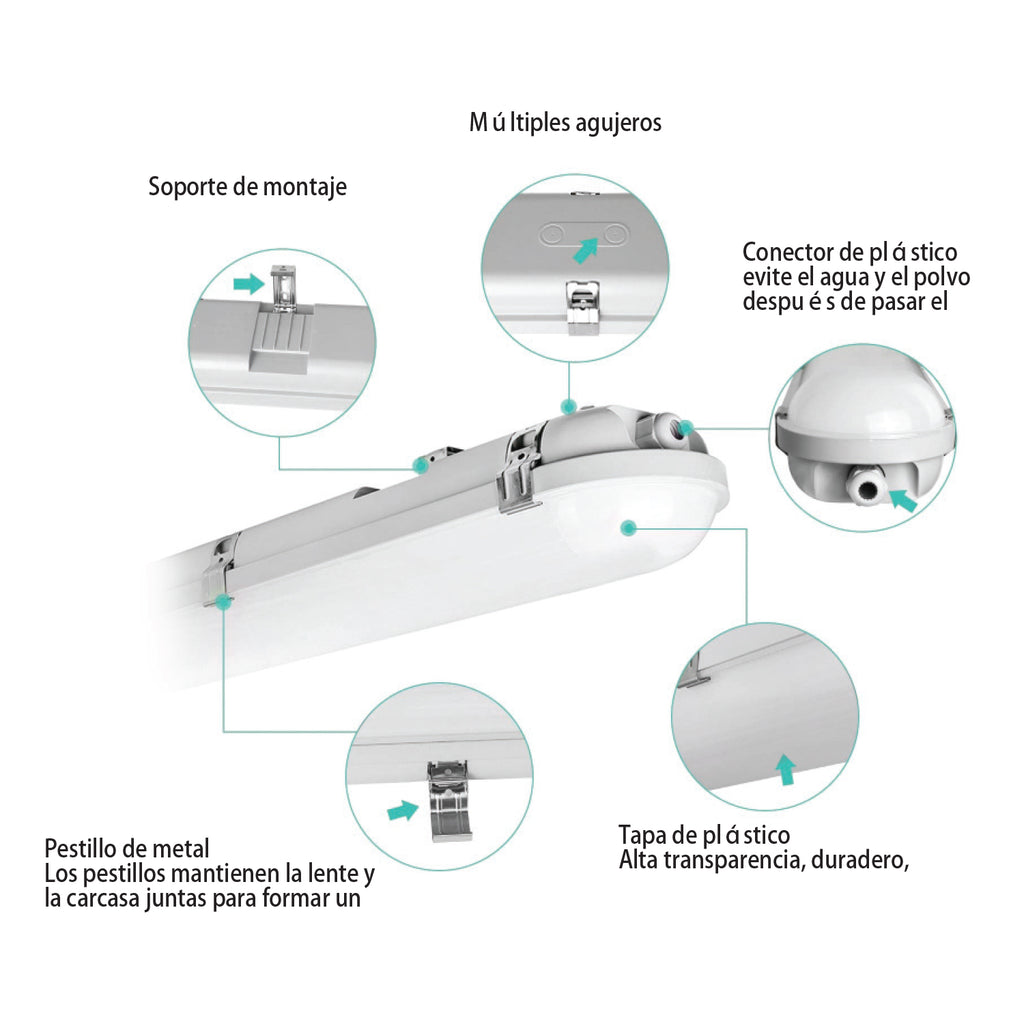 M ú ltiples agujeros

Soporte de montaje

Conector de pl á stico
evite el agua y el polvo
despu é s de pasar el

Pestillo de metal
Los pestillos mantienen la lente y
la carcasa juntas para formar un

Tapa de pl á stico
Alta transparencia, duradero,