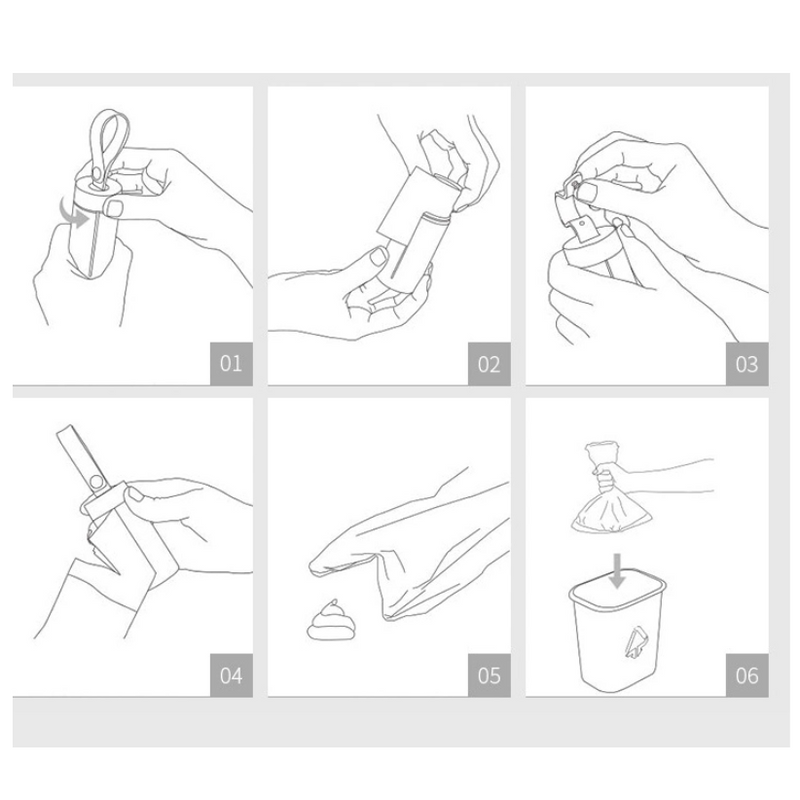 01

02

03

04

05

06