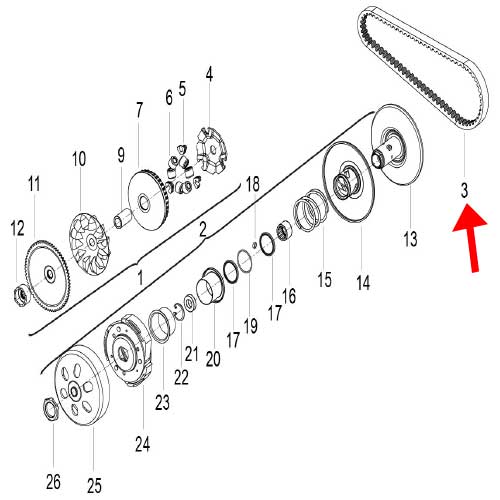 4
5
6
7
10
9
11
12
18
2
1
3
13
14
15
16
17
19
17
20
21
22
23
24
25
26